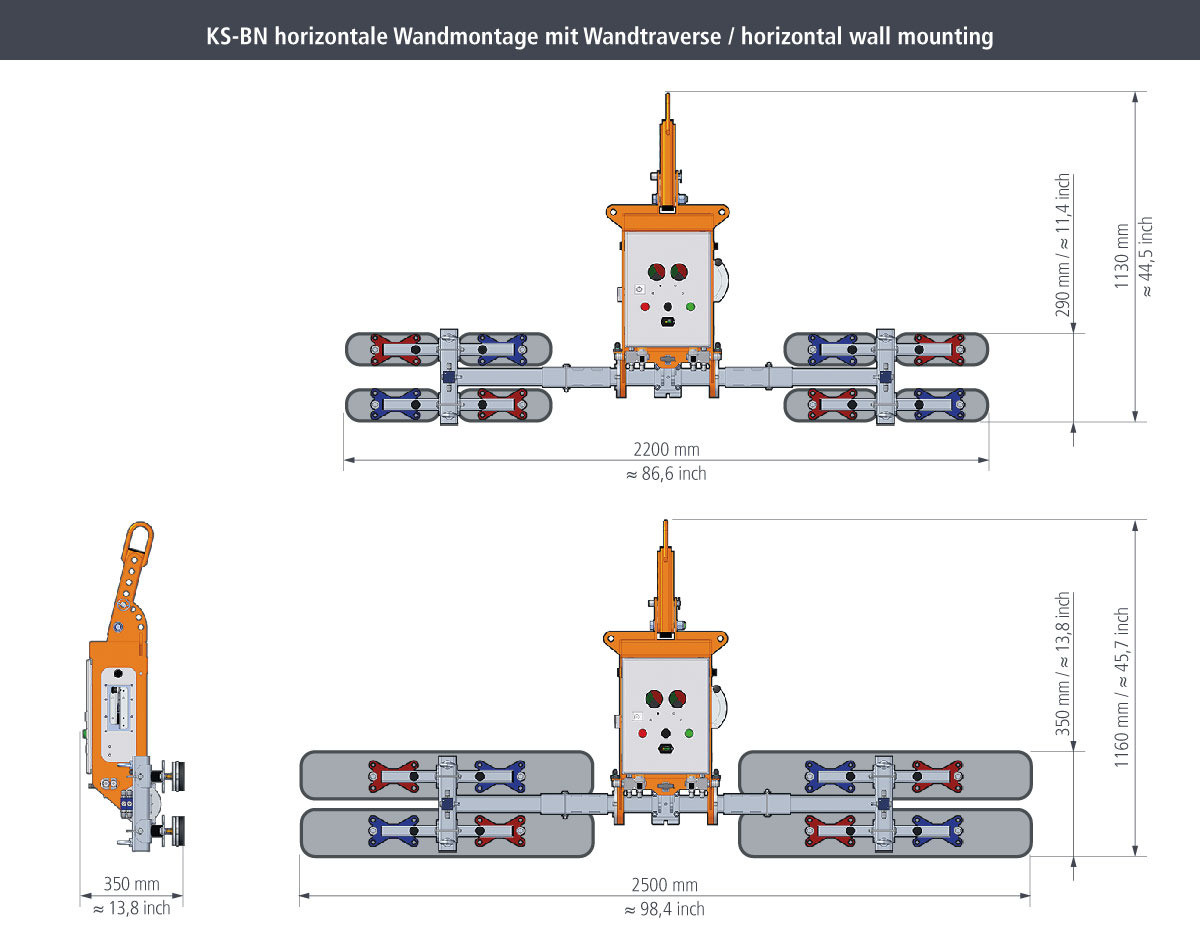 KS-BN horizontale Wandmontage mit Wandtraverse / horizontal wall mounting

290 mm / ≈ 11,4 inch

1130 mm
≈ 44,5 inch

2200 mm
≈ 86,6 inch

350 mm / ≈ 13,8 inch

1160 mm / ≈ 45,7 inch

350 mm
≈ 13,8 inch

2500 mm
≈ 98,4 inch